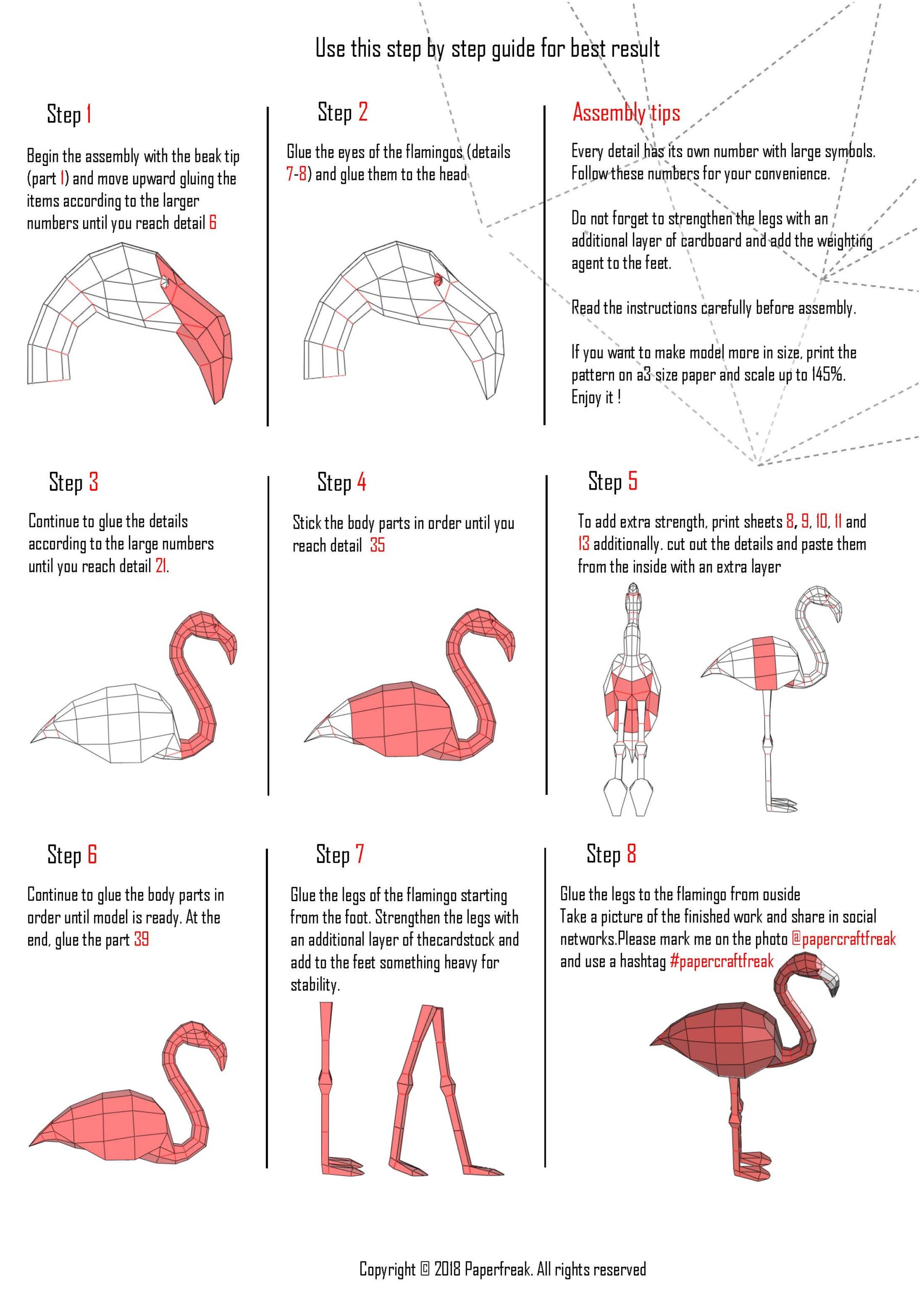 Use this step by step guide for best result

Step 1

Begin the assembly with the beak tip (part 1) and move upward gluing the items according to the larger numbers until you reach detail 6

Step 2

Glue the eyes of the flamingos (details 7-8) and glue them to the head

Assembly tips

Every detail has its own number with large symbols. Follow these numbers for your convenience.

Do not forget to strengthen the legs with an additional layer of cardboard and add the weighting agent to the feet.

Read the instructions carefully before assembly.

If you want to make model more in size, print the pattern on a3 size paper and scale up to 145%. Enjoy it !

Step 3

Continue to glue the details according to the large numbers until you reach detail 21.

Step 4

Stick the body parts in order until you reach detail 35

Step 5

To add extra strength, print sheets 8, 9, 10, 11 and 13 additionally. cut out the details and paste them from the inside with an extra layer

Step 6

Continue to glue the body parts in order until model is ready. At the end, glue the part 39

Step 7

Glue the legs of the flamingo starting from the foot. Strengthen the legs with an additional layer of thecardstock and add to the feet something heavy for stability.

Step 8

Glue the legs to the flamingo from ouside
Take a picture of the finished work and share in social networks.Please mark me on the photo @papercraftfreak and use a hashtag #papercraftfreak

Copyright © 2018 Paperfreak. All rights reserved