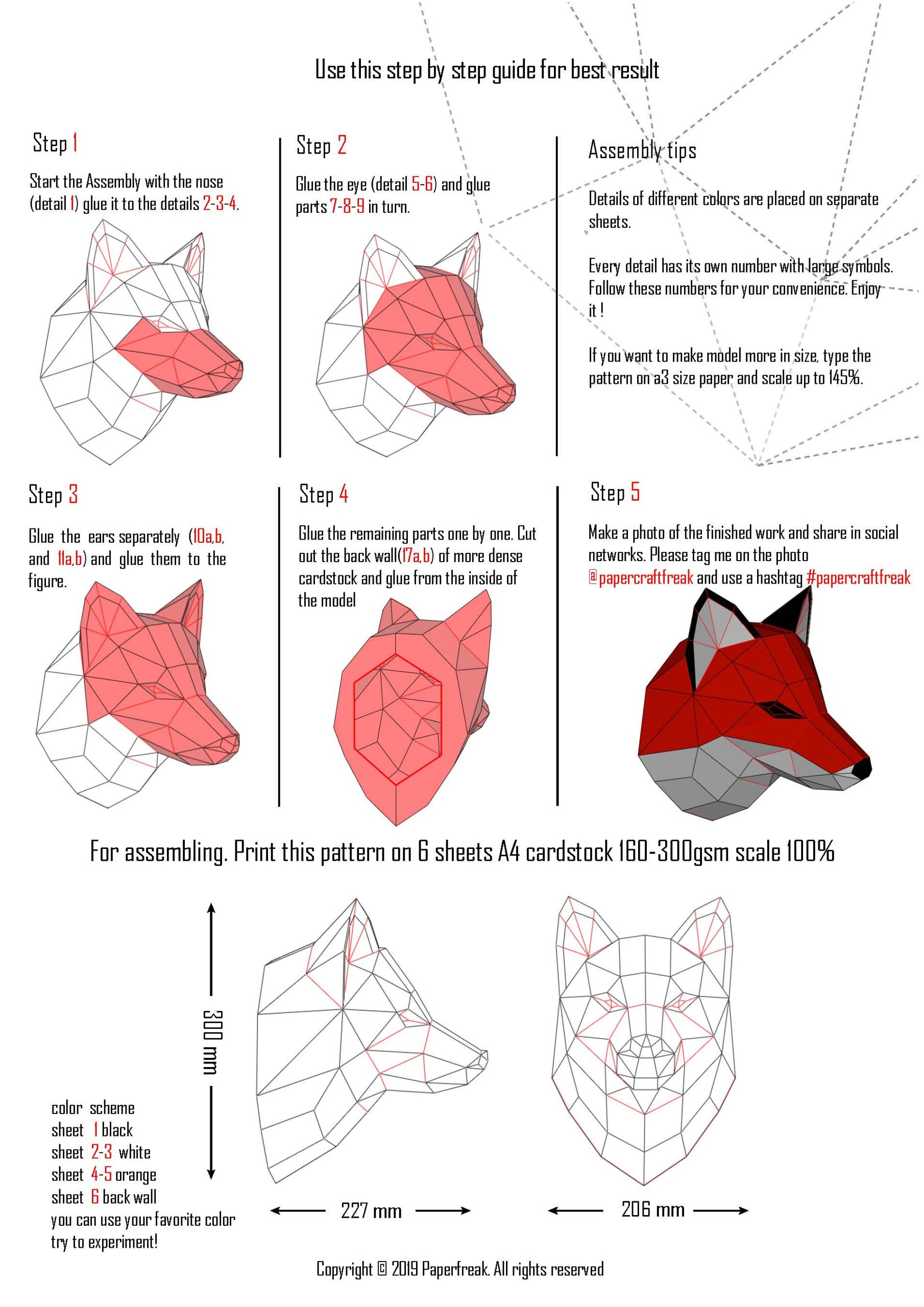 Use this step by step guide for best result

Step 1

Start the Assembly with the nose (detail 1) glue it to the details 2-3-4.

Step 2

Glue the eye (detail 5-6) and glue parts 7-8-9 in turn.

Assembly tips

Details of different colors are placed on separate sheets.

Every detail has its own number with large symbols. Follow these numbers for your convenience. Enjoy it !

If you want to make model more in size, type the pattern on a3 size paper and scale up to 145%.

Step 3

Glue the ears separately (10a,b, and 11a,b) and glue them to the figure.

Step 4

Glue the remaining parts one by one. Cut out the back wall(17a,b) of more dense cardstock and glue from the inside of the model

Step 5

Make a photo of the finished work and share in social networks. Please tag me on the photo @papercraftfreak and use a hashtag #papercraftfreak

For assembling. Print this pattern on 6 sheets A4 cardstock 160-300gsm scale 100%

300 mm

color scheme
sheet 1 black
sheet 2-3 white
sheet 4-5 orange
sheet 6 back wall
you can use your favorite color
try to experiment!

227 mm

206 mm

Copyright © 2019 Paperfreak. All rights reserved