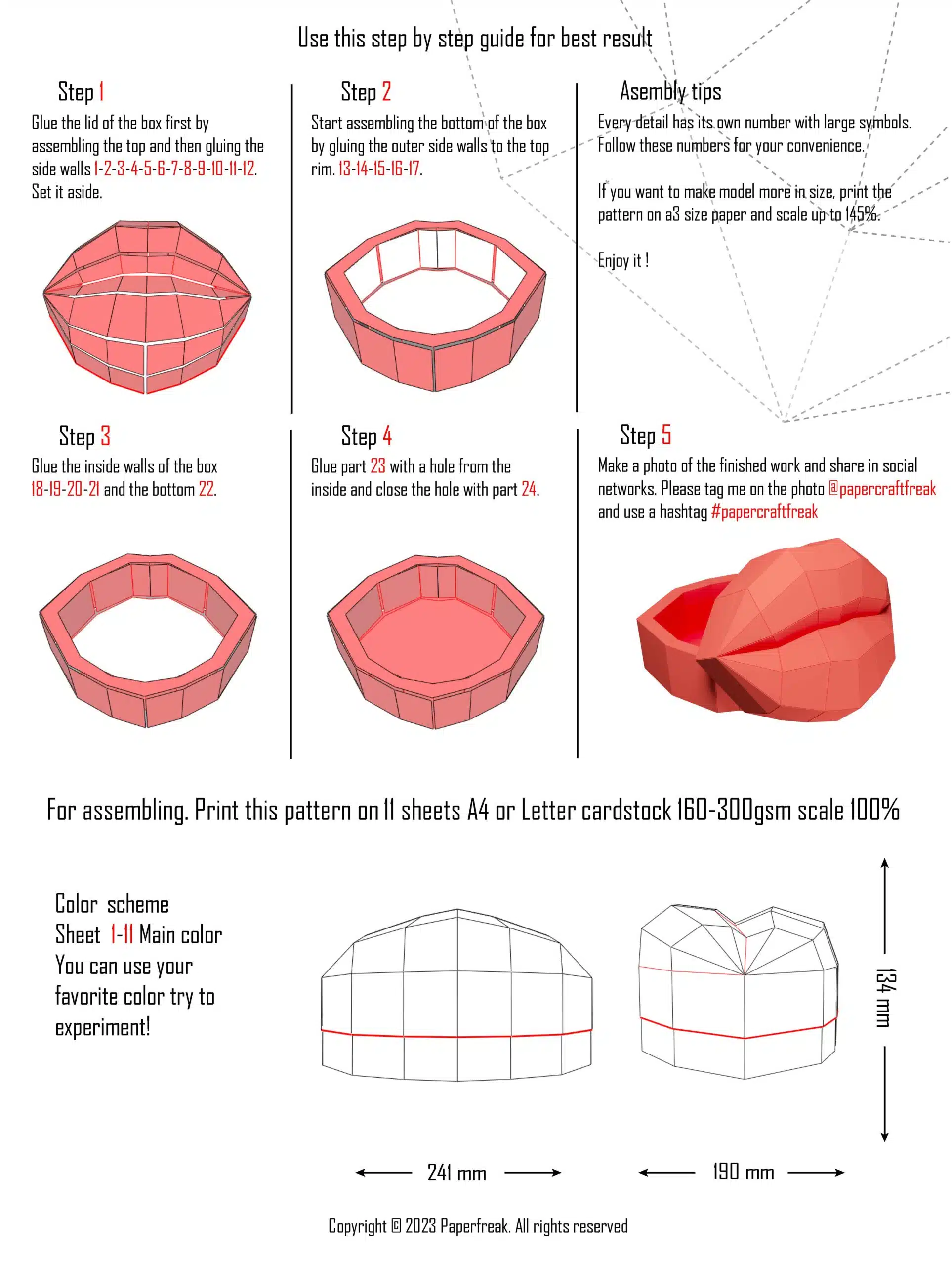 Use this step by step guide for best result

Step 1
Glue the lid of the box first by assembling the top and then gluing the side walls 1-2-3-4-5-6-7-8-9-10-11-12. Set it aside.

Step 2
Start assembling the bottom of the box by gluing the outer side walls to the top rim. 13-14-15-16-17.

Asembly tips
Every detail has its own number with large symbols. Follow these numbers for your convenience.

If you want to make model more in size, print the pattern on a3 size paper and scale up to 145%.

Enjoy it !

Step 3
Glue the inside walls of the box 18-19-20-21 and the bottom 22.

Step 4
Glue part 23 with a hole from the inside and close the hole with part 24.

Step 5
Make a photo of the finished work and share in social networks. Please tag me on the photo @papercraftfreak and use a hashtag #papercraftfreak

For assembling. Print this pattern on 11 sheets A4 or Letter cardstock 160-300gsm scale 100%

Color scheme
Sheet 1-11 Main color
You can use your favorite color try to experiment!

134 mm

241 mm

190 mm

Copyright © 2023 Paperfreak. All rights reserved