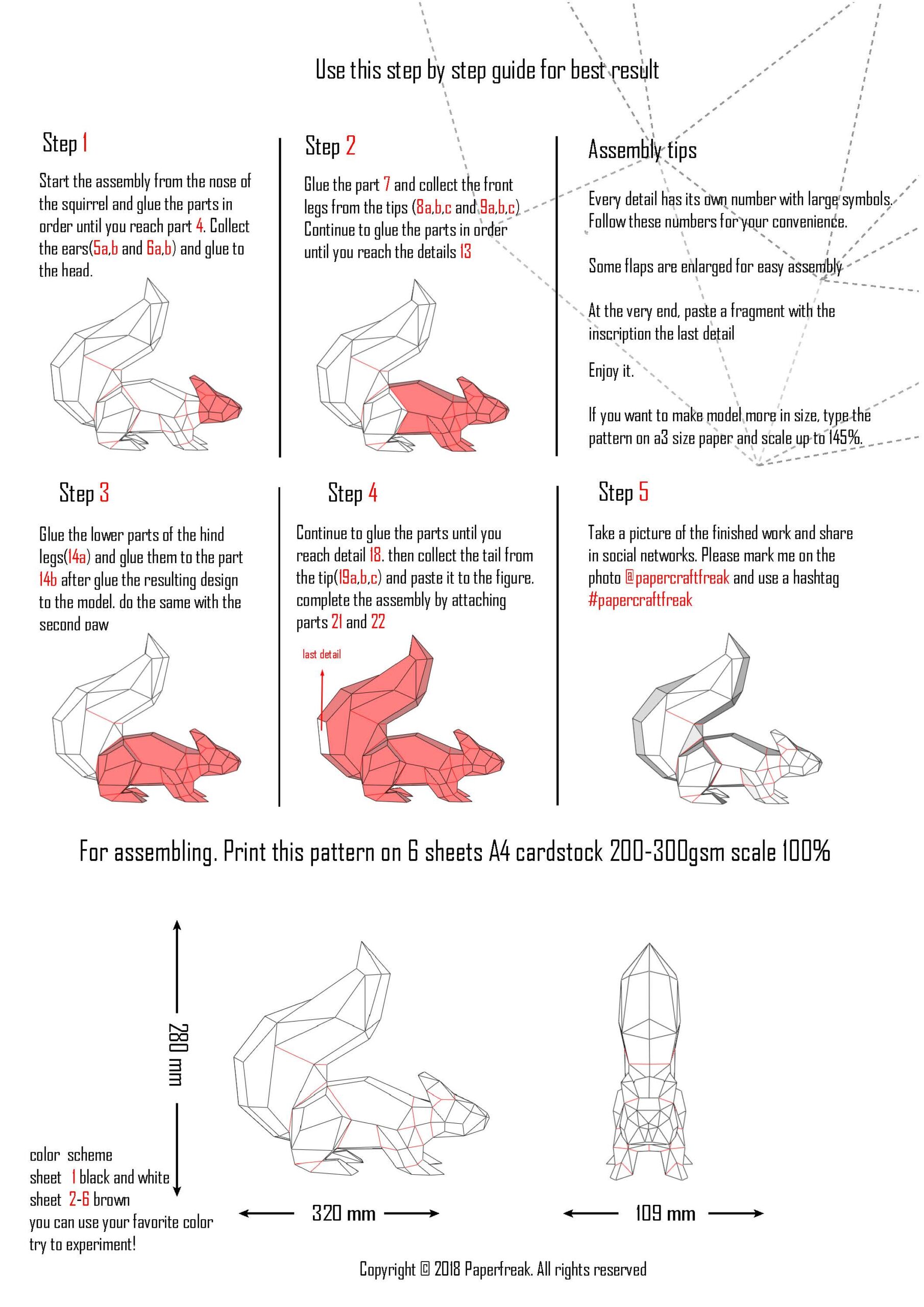 Use this step by step guide for best result

Step 1

Start the assembly from the nose of the squirrel and glue the parts in order until you reach part 4. Collect the ears(5a,b and 6a,b) and glue to the head.

Step 2

Glue the part 7 and collect the front legs from the tips (8a,b,c and 9a,b,c) Continue to glue the parts in order until you reach the details 13

Assembly tips

Every detail has its own number with large symbols. Follow these numbers for your convenience.

Some flaps are enlarged for easy assembly

At the very end, paste a fragment with the inscription the last detail

Enjoy it.

If you want to make model more in size, type the pattern on a3 size paper and scale up to 145%.

Step 3

Glue the lower parts of the hind legs(14a) and glue them to the part 14b after glue the resulting design to the model. do the same with the second paw

Step 4

Continue to glue the parts until you reach detail 18. then collect the tail from the tip(19a,b,c) and paste it to the figure. complete the assembly by attaching parts 21 and 22

last detail

Step 5

Take a picture of the finished work and share in social networks. Please mark me on the photo @papercraftfreak and use a hashtag #papercraftfreak

For assembling. Print this pattern on 6 sheets A4 cardstock 200-300gsm scale 100%

280 mm

color scheme
sheet 1 black and white
sheet 2-6 brown
you can use your favorite color
try to experiment!

320 mm

109 mm

Copyright © 2018 Paperfreak. All rights reserved