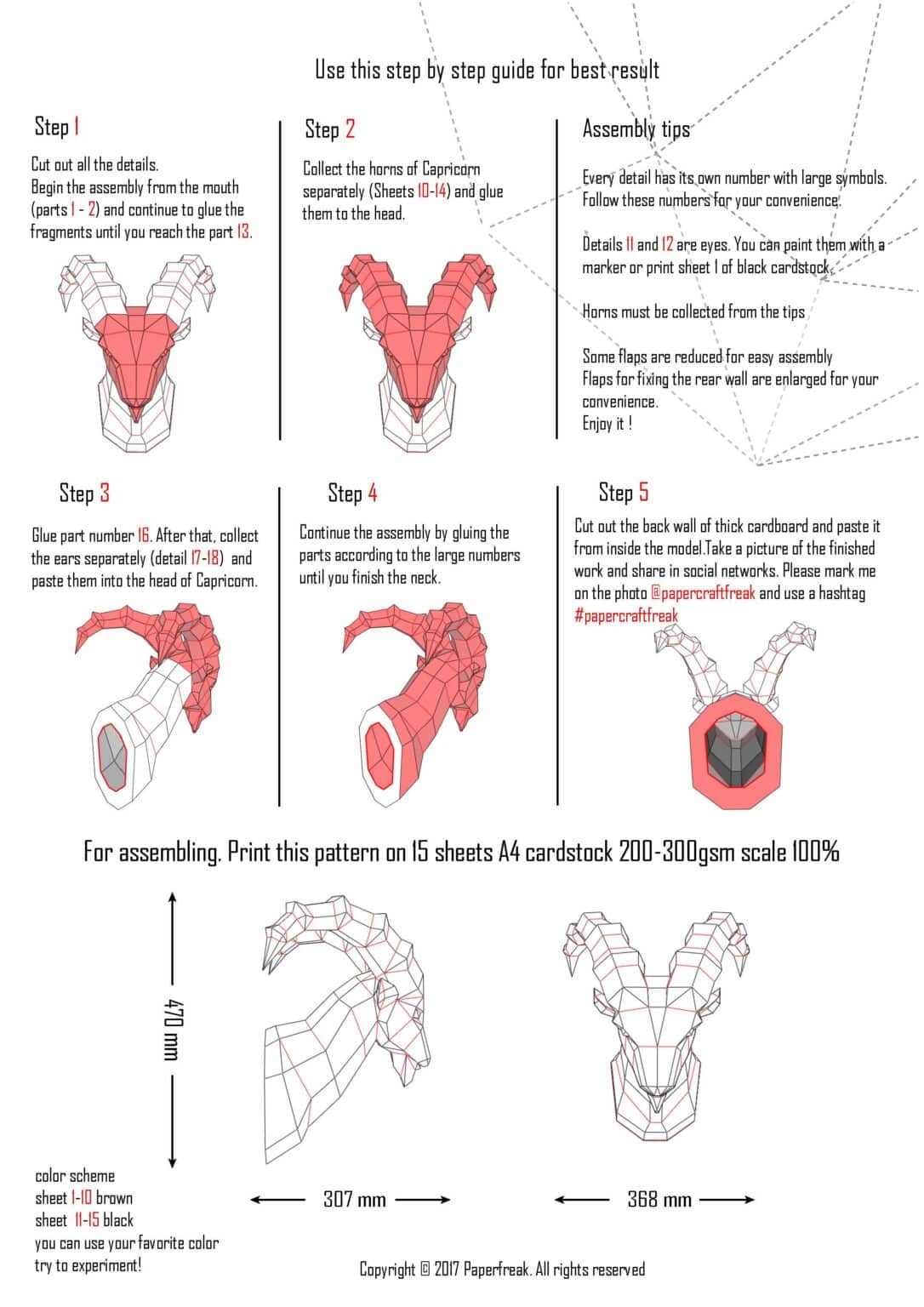 Use this step by step guide for best result

Step 1

Cut out all the details.
Begin the assembly from the mouth (parts 1 - 2) and continue to glue the fragments until you reach the part 13.

Step 2

Collect the horns of Capricorn separately (Sheets 10-14) and glue them to the head.

Assembly tips

Every detail has its own number with large symbols. Follow these numbers for your convenience.

Details 11 and 12 are eyes. You can paint them with a marker or print sheet 1 of black cardstock.

Horns must be collected from the tips

Some flaps are reduced for easy assembly
Flaps for fixing the rear wall are enlarged for your convenience.
Enjoy it !

Step 3

Glue part number 16. After that, collect the ears separately (detail 17-18) and paste them into the head of Capricorn.

Step 4

Continue the assembly by gluing the parts according to the large numbers until you finish the neck.

Step 5

Cut out the back wall of thick cardboard and paste it from inside the model.Take a picture of the finished work and share in social networks. Please mark me on the photo @papercraftfreak and use a hashtag #papercraftfreak

For assembling. Print this pattern on 15 sheets A4 cardstock 200-300gsm scale 100%

470 mm

307 mm

368 mm

color scheme
sheet 1-10 brown
sheet 11-15 black
you can use your favorite color
try to experiment!

Copyright © 2017 Paperfreak. All rights reserved