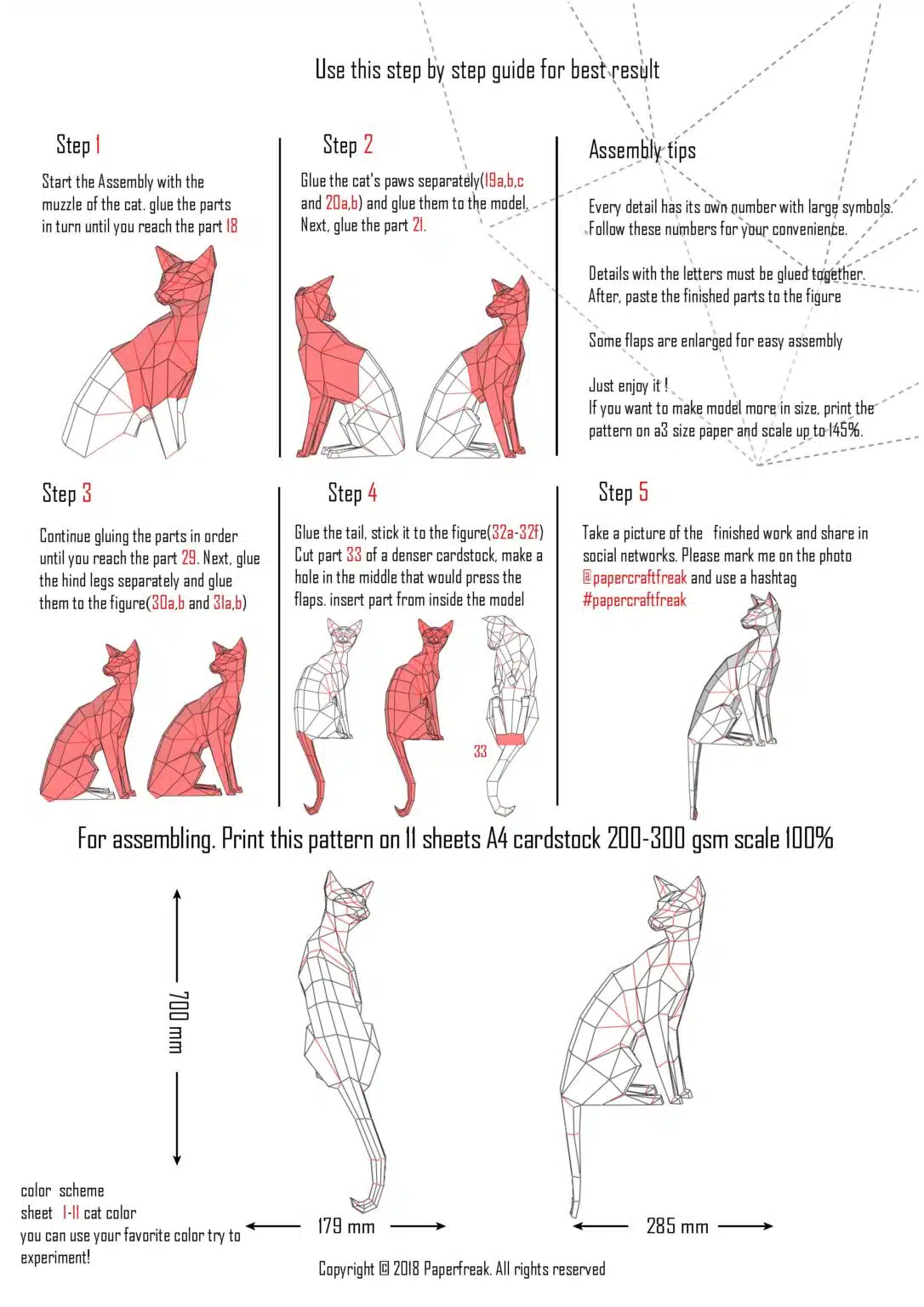 Use this step by step guide for best result

Step 1

Start the Assembly with the muzzle of the cat. glue the parts in turn until you reach the part 18

Step 2

Glue the cat's paws separately(19a,b,c and 20a,b) and glue them to the model. Next, glue the part 21.

Assembly tips

Every detail has its own number with large symbols. Follow these numbers for your convenience.

Details with the letters must be glued together. After, paste the finished parts to the figure

Some flaps are enlarged for easy assembly

Just enjoy it !
If you want to make model more in size, print the pattern on a3 size paper and scale up to 145%.

Step 3

Continue gluing the parts in order until you reach the part 29. Next, glue the hind legs separately and glue them to the figure(30a,b and 31a,b)

Step 4

Glue the tail, stick it to the figure(32a-32f) Cut part 33 of a denser cardstock, make a hole in the middle that would press the flaps. insert part from inside the model

33

Step 5

Take a picture of the finished work and share in social networks. Please mark me on the photo @papercraftfreak and use a hashtag #papercraftfreak

For assembling. Print this pattern on 11 sheets A4 cardstock 200-300 gsm scale 100%

700 mm

179 mm

285 mm

color scheme
sheet 1-11 cat color
you can use your favorite color try to experiment!

Copyright © 2018 Paperfreak. All rights reserved