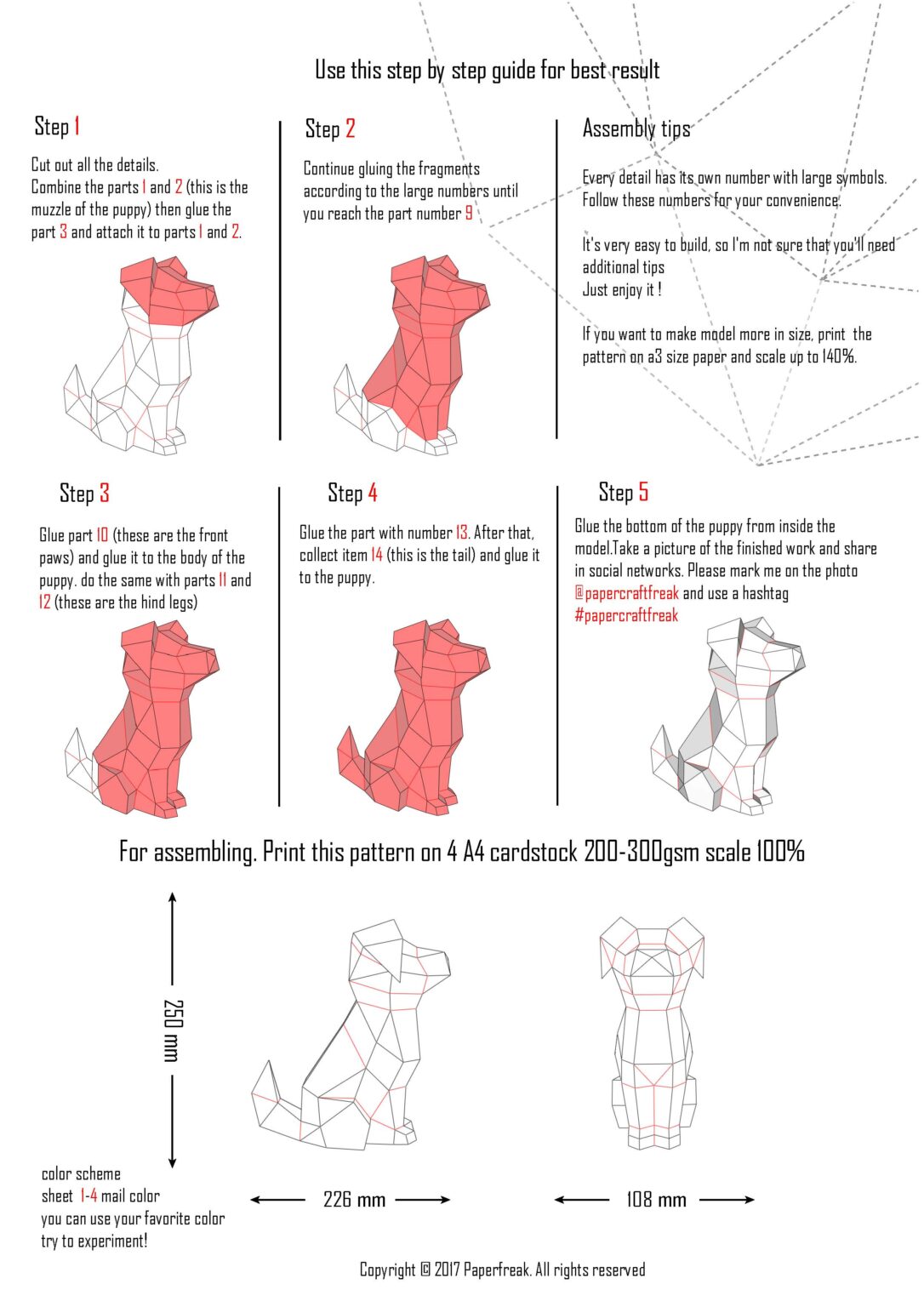 Use this step by step guide for best result

Step 1

Cut out all the details.
Combine the parts 1 and 2 (this is the muzzle of the puppy) then glue the part 3 and attach it to parts 1 and 2.

Step 2

Continue gluing the fragments according to the large numbers until you reach the part number 9

Assembly tips

Every detail has its own number with large symbols. Follow these numbers for your convenience.

It's very easy to build, so I'm not sure that you'll need additional tips
Just enjoy it !

If you want to make model more in size, print the pattern on a3 size paper and scale up to 140%.

Step 3

Glue part 10 (these are the front paws) and glue it to the body of the puppy. do the same with parts 11 and 12 (these are the hind legs)

Step 4

Glue the part with number 13. After that, collect item 14 (this is the tail) and glue it to the puppy.

Step 5

Glue the bottom of the puppy from inside the model.Take a picture of the finished work and share in social networks. Please mark me on the photo @papercraftfreak and use a hashtag #papercraftfreak

For assembling. Print this pattern on 4 A4 cardstock 200-300gsm scale 100%

250 mm

226 mm

108 mm

color scheme
sheet 1-4 mail color
you can use your favorite color
try to experiment!

Copyright © 2017 Paperfreak. All rights reserved