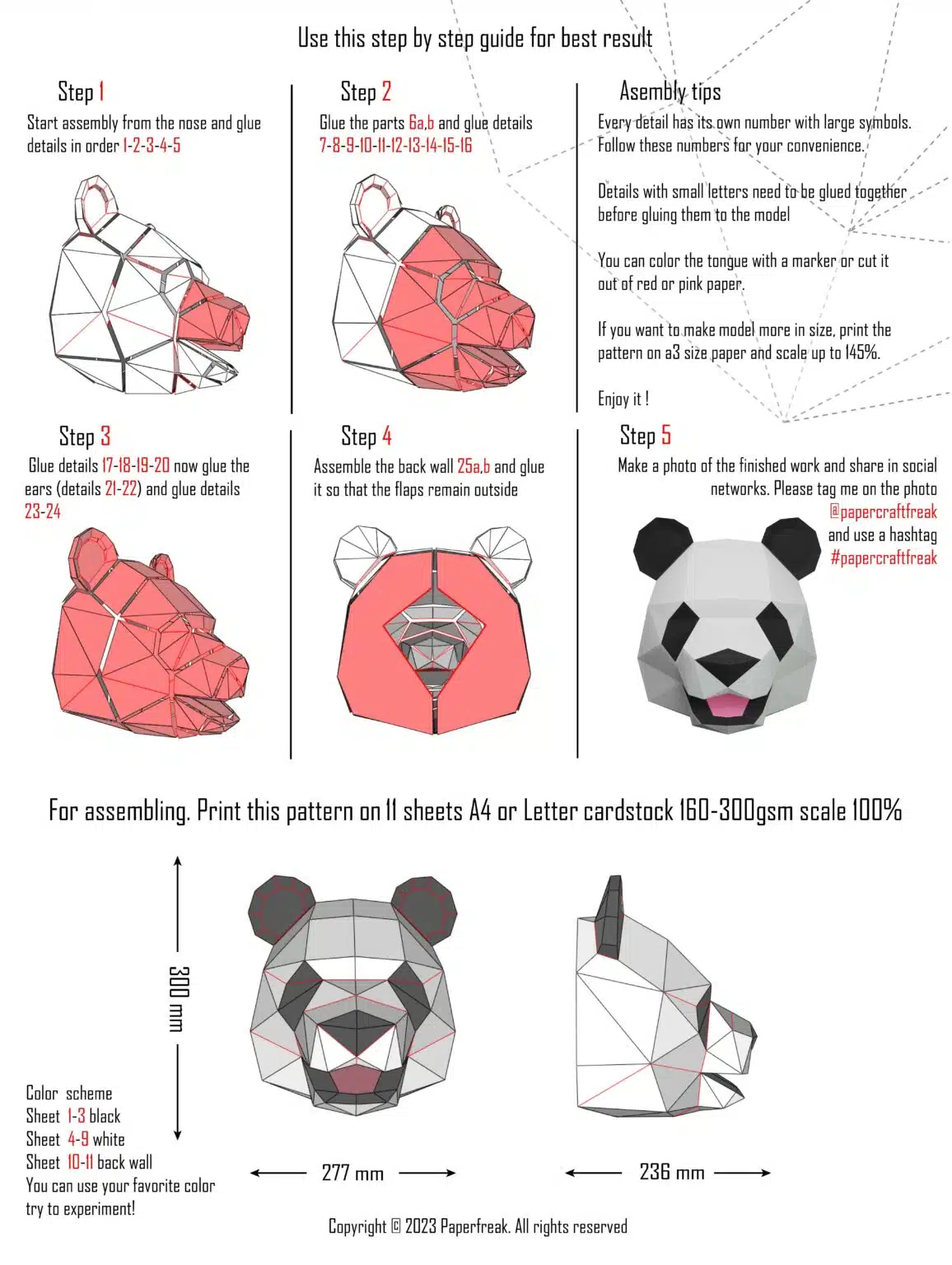 Use this step by step guide for best result

Step 1
Start assembly from the nose and glue details in order 1-2-3-4-5

Step 2
Glue the parts 6a,b and glue details 7-8-9-10-11-12-13-14-15-16

Asembly tips
Every detail has its own number with large symbols. Follow these numbers for your convenience.

Details with small letters need to be glued together before gluing them to the model

You can color the tongue with a marker or cut it out of red or pink paper.

If you want to make model more in size, print the pattern on a3 size paper and scale up to 145%.

Enjoy it !

Step 3
Glue details 17-18-19-20 now glue the ears (details 21-22) and glue details 23-24

Step 4
Assemble the back wall 25a,b and glue it so that the flaps remain outside

Step 5
Make a photo of the finished work and share in social networks. Please tag me on the photo @papercraftfreak and use a hashtag #papercraftfreak

For assembling. Print this pattern on 11 sheets A4 or Letter cardstock 160-300gsm scale 100%

300 mm

277 mm

236 mm

Color scheme
Sheet 1-3 black
Sheet 4-9 white
Sheet 10-11 back wall
You can use your favorite color try to experiment!

Copyright © 2023 Paperfreak. All rights reserved