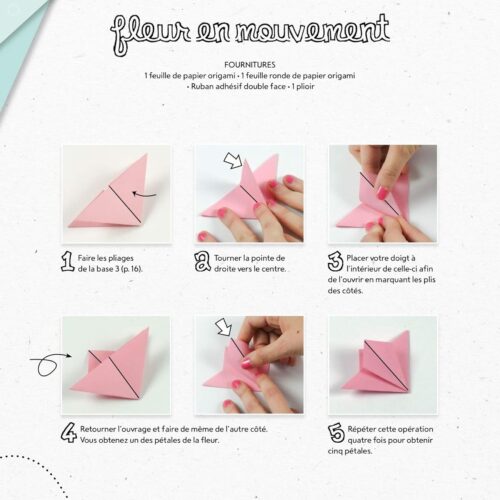 fleur en mouvement

FOURNITURES
1 feuille de papier origami • 1 feuille ronde de papier origami
• Ruban adhésif double face • 1 plioir

1 Faire les pliages de la base 3 (p. 16).

2 Tourner la pointe de droite vers le centre.

3 Placer votre doigt à l'intérieur de celle-ci afin de l'ouvrir en marquant les plis des côtés.

4 Retourner l'ouvrage et faire de même de l'autre côté. Vous obtenez un des pétales de la fleur.

5 Répéter cette opération quatre fois pour obtenir cinq pétales.