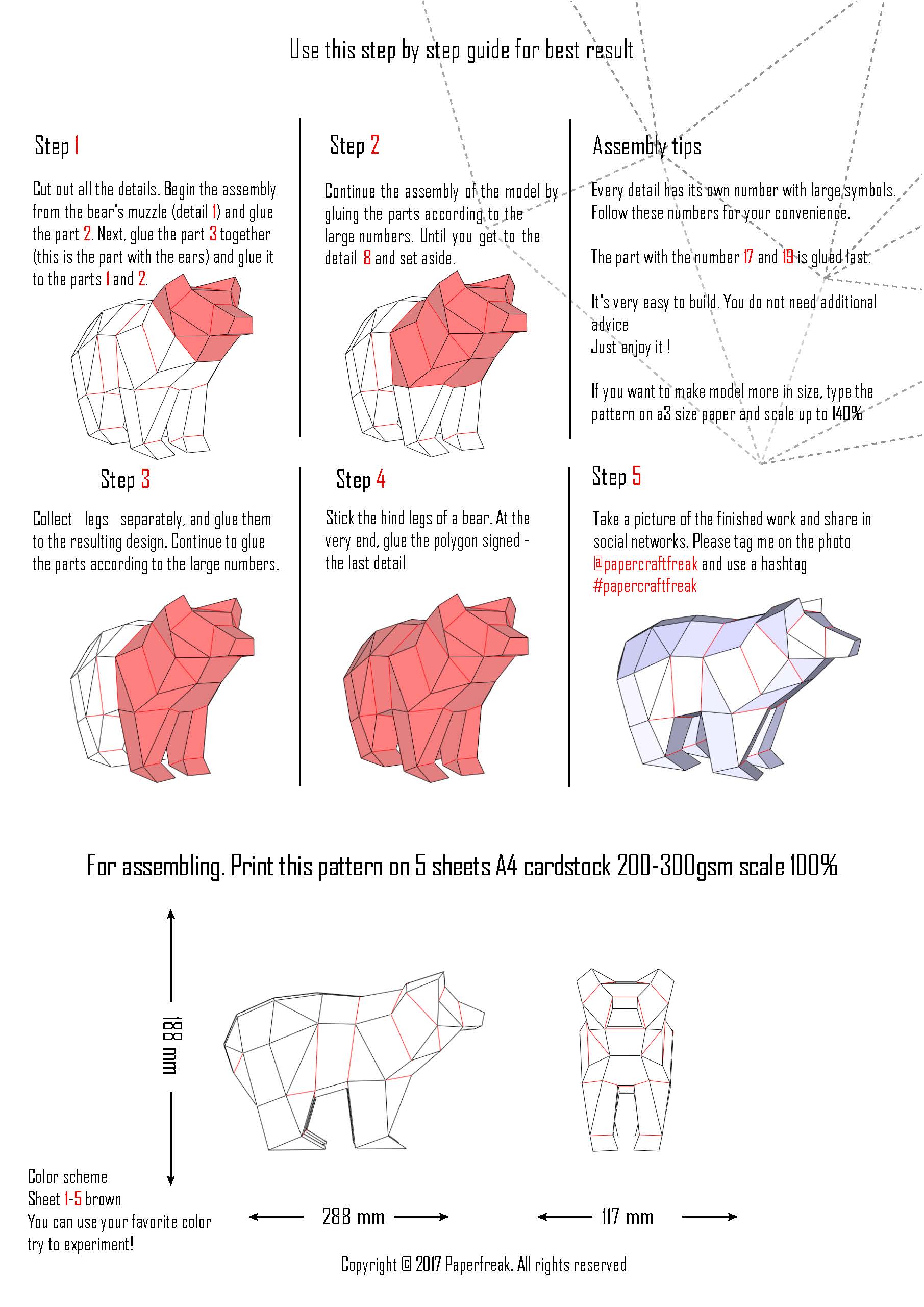 Use this step by step guide for best result

Step 1

Cut out all the details. Begin the assembly from the bear's muzzle (detail 1) and glue the part 2. Next, glue the part 3 together (this is the part with the ears) and glue it to the parts 1 and 2.

Step 2

Continue the assembly of the model by gluing the parts according to the large numbers. Until you get to the detail 8 and set aside.

Assembly tips

Every detail has its own number with large symbols. Follow these numbers for your convenience.

The part with the number 17 and 19 is glued last.

It's very easy to build. You do not need additional advice
Just enjoy it !

If you want to make model more in size, type the pattern on a3 size paper and scale up to 140%

Step 3

Collect legs separately, and glue them to the resulting design. Continue to glue the parts according to the large numbers.

Step 4

Stick the hind legs of a bear. At the very end, glue the polygon signed - the last detail

Step 5

Take a picture of the finished work and share in social networks. Please tag me on the photo @papercraftfreak and use a hashtag #papercraftfreak

For assembling. Print this pattern on 5 sheets A4 cardstock 200-300gsm scale 100%

188 mm

Color scheme
Sheet 1-5 brown
You can use your favorite color try to experiment!

288 mm

117 mm

Copyright © 2017 Paperfreak. All rights reserved