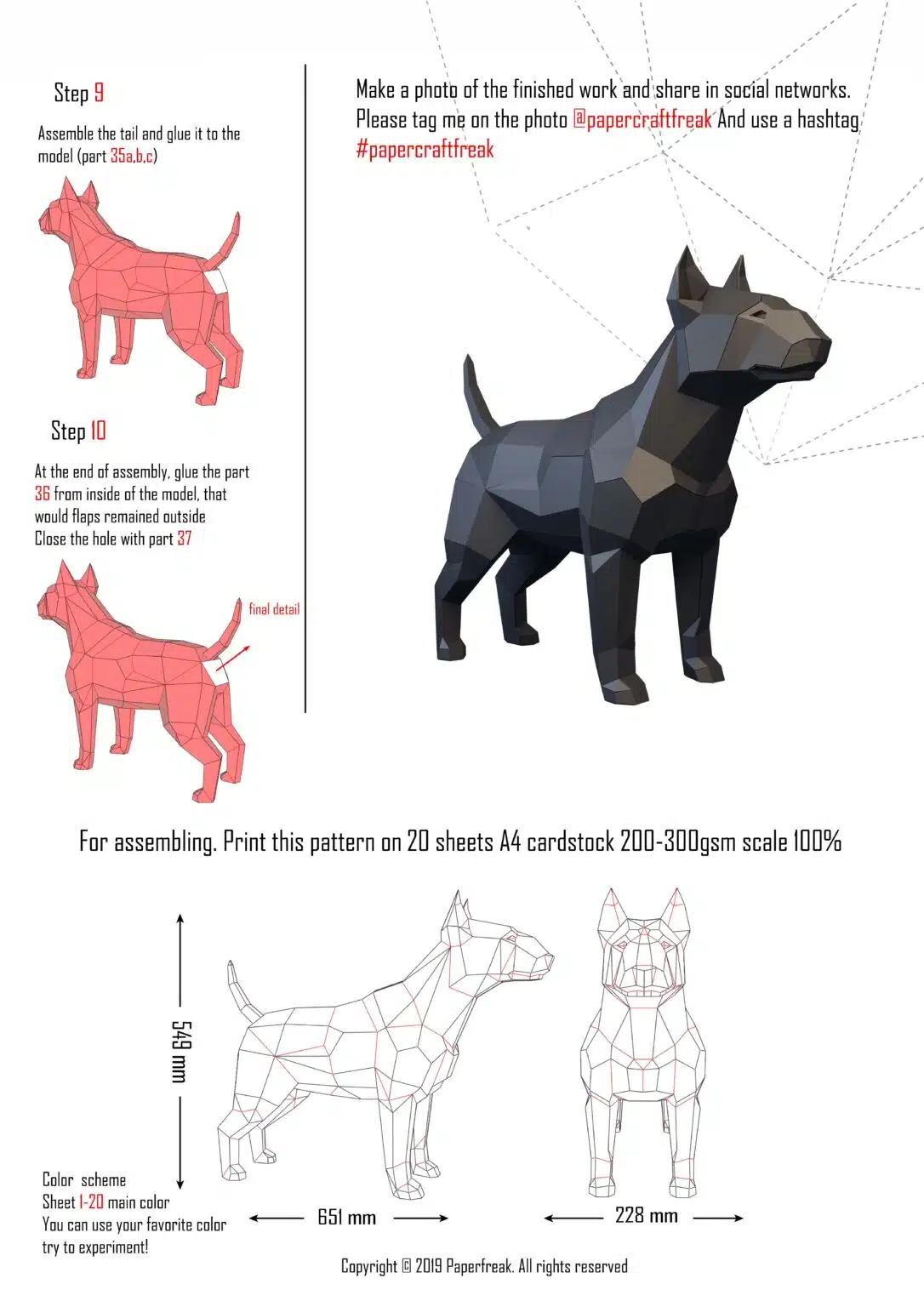 Step 9

Assemble the tail and glue it to the model (part 35a,b,c)

Step 10

At the end of assembly, glue the part 36 from inside of the model, that would flaps remained outside
Close the hole with part 37

final detail

Make a photo of the finished work and share in social networks. Please tag me on the photo @papercraftfreak And use a hashtag #papercraftfreak

For assembling. Print this pattern on 20 sheets A4 cardstock 200-300gsm scale 100%

549 mm

651 mm

228 mm

Color scheme
Sheet 1-20 main color
You can use your favorite color
try to experiment!

Copyright © 2019 Paperfreak. All rights reserved