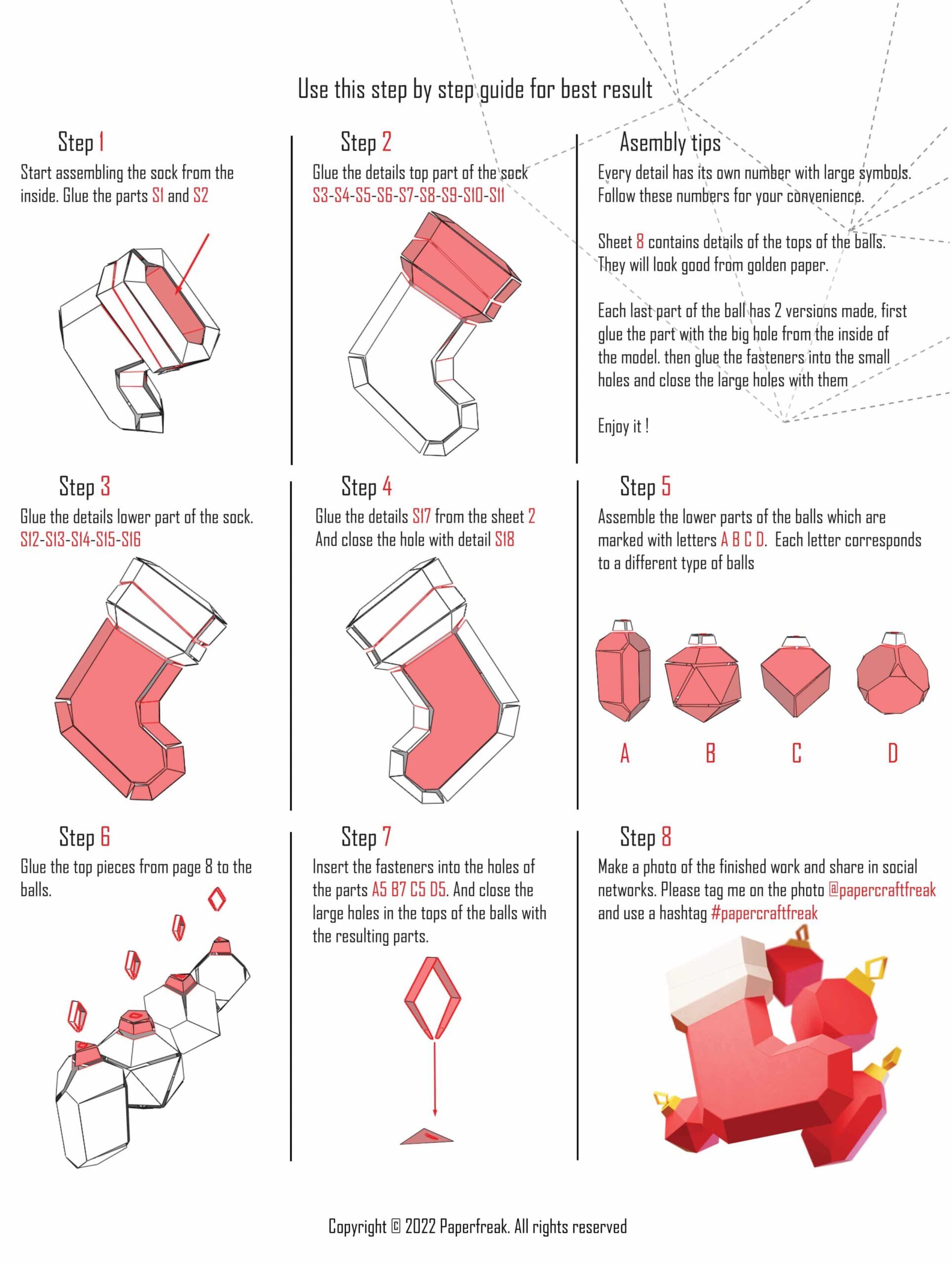 Use this step by step guide for best result

Step 1
Start assembling the sock from the inside. Glue the parts S1 and S2

Step 2
Glue the details top part of the sock S3-S4-S5-S6-S7-S8-S9-S10-S11

Asembly tips
Every detail has its own number with large symbols. Follow these numbers for your convenience.

Sheet 8 contains details of the tops of the balls. They will look good from golden paper.

Each last part of the ball has 2 versions made, first glue the part with the big hole from the inside of the model. then glue the fasteners into the small holes and close the large holes with them

Enjoy it !

Step 3
Glue the details lower part of the sock. S12-S13-S14-S15-S16

Step 4
Glue the details S17 from the sheet 2 And close the hole with detail S18

Step 5
Assemble the lower parts of the balls which are marked with letters A B C D. Each letter corresponds to a different type of balls

A B C D

Step 6
Glue the top pieces from page 8 to the balls.

Step 7
Insert the fasteners into the holes of the parts A5 B7 C5 D5. And close the large holes in the tops of the balls with the resulting parts.

Step 8
Make a photo of the finished work and share in social networks. Please tag me on the photo @papercraftfreak and use a hashtag #papercraftfreak

Copyright © 2022 Paperfreak. All rights reserved