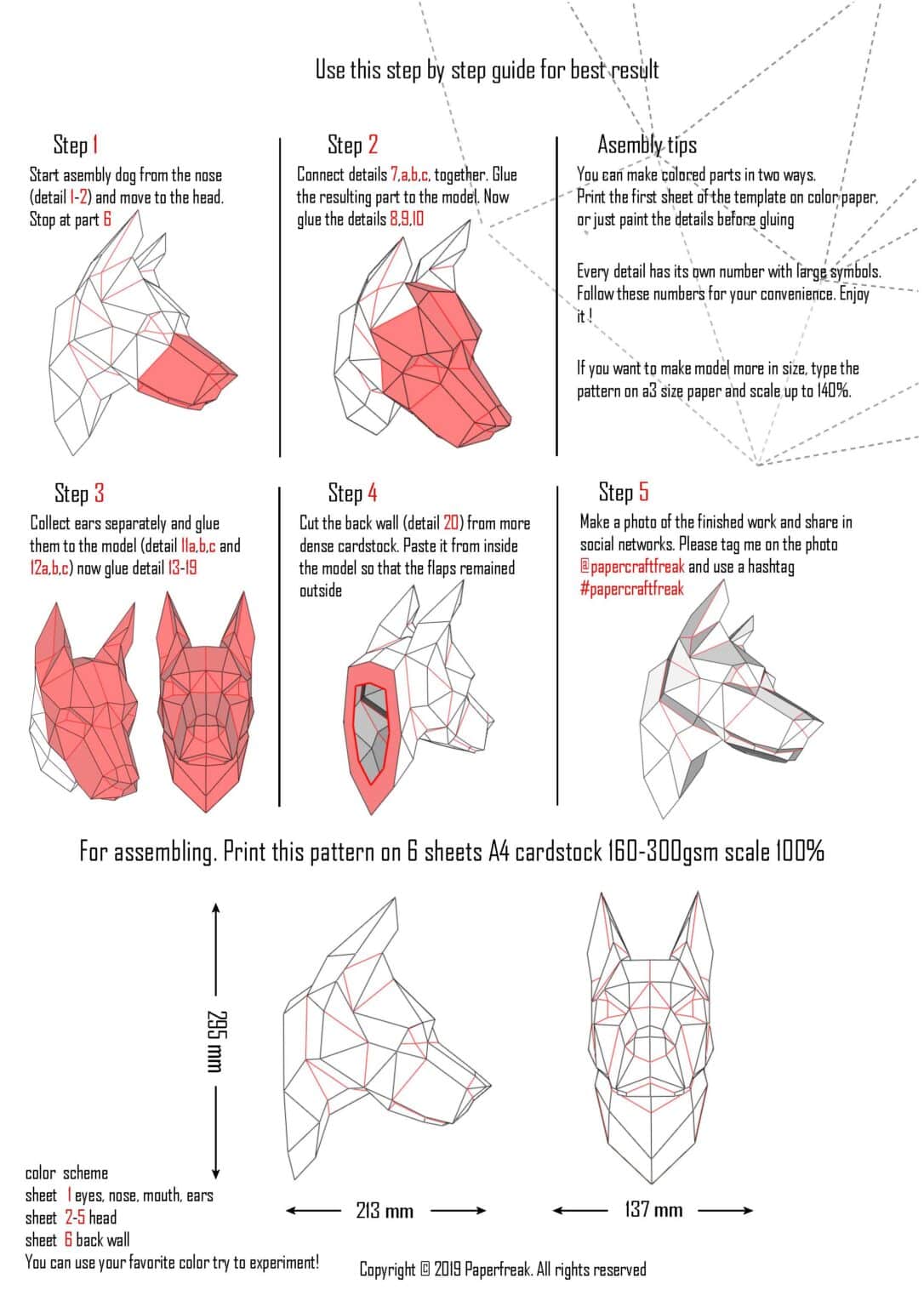 Use this step by step guide for best result

Step 1
Start asembly dog from the nose (detail 1-2) and move to the head. Stop at part 6

Step 2
Connect details 7,a,b,c, together. Glue the resulting part to the model. Now glue the details 8,9,10

Asembly tips
You can make colored parts in two ways. Print the first sheet of the template on color paper, or just paint the details before gluing

Every detail has its own number with large symbols. Follow these numbers for your convenience. Enjoy it !

If you want to make model more in size, type the pattern on a3 size paper and scale up to 140%.

Step 3
Collect ears separately and glue them to the model (detail 11a,b,c and 12a,b,c) now glue detail 13-19

Step 4
Cut the back wall (detail 20) from more dense cardstock. Paste it from inside the model so that the flaps remained outside

Step 5
Make a photo of the finished work and share in social networks. Please tag me on the photo @papercraftfreak and use a hashtag #papercraftfreak

For assembling. Print this pattern on 6 sheets A4 cardstock 160-300gsm scale 100%

295 mm

213 mm

137 mm

color scheme
sheet 1 eyes, nose, mouth, ears
sheet 2-5 head
sheet 6 back wall
You can use your favorite color try to experiment!

Copyright © 2019 Paperfreak. All rights reserved