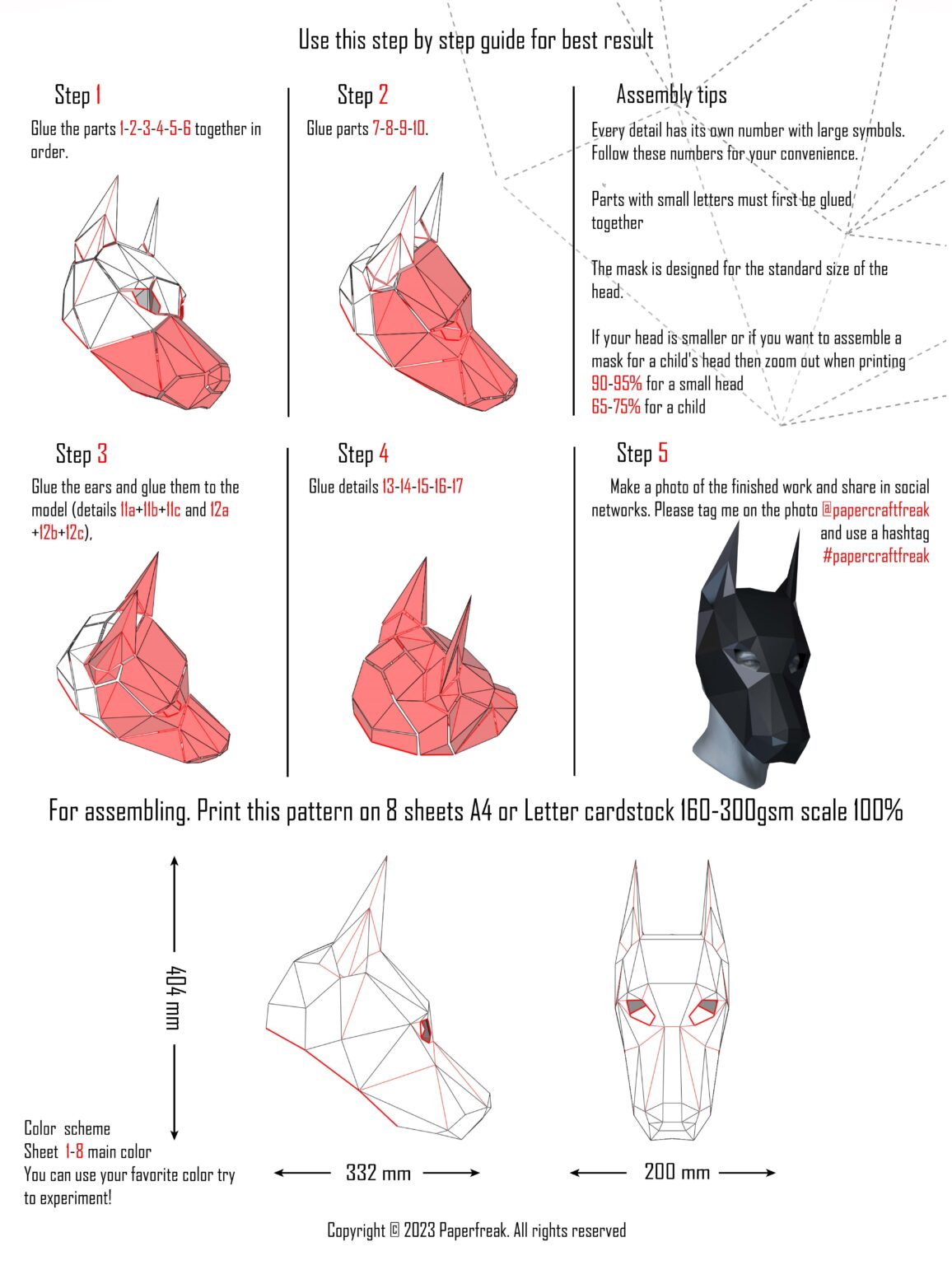 Use this step by step guide for best result

Step 1

Glue the parts 1-2-3-4-5-6 together in order.

Step 2

Glue parts 7-8-9-10.

Assembly tips

Every detail has its own number with large symbols. Follow these numbers for your convenience.

Parts with small letters must first be glued together

The mask is designed for the standard size of the head.

If your head is smaller or if you want to assemble a mask for a child's head then zoom out when printing
90-95% for a small head
65-75% for a child

Step 3

Glue the ears and glue them to the model (details 11a+11b+11c and 12a +12b+12c),

Step 4

Glue details 13-14-15-16-17

Step 5

Make a photo of the finished work and share in social networks. Please tag me on the photo @papercraftfreak and use a hashtag #papercraftfreak

For assembling. Print this pattern on 8 sheets A4 or Letter cardstock 160-300gsm scale 100%

404 mm

332 mm

200 mm

Color scheme
Sheet 1-8 main color
You can use your favorite color try to experiment!

Copyright © 2023 Paperfreak. All rights reserved