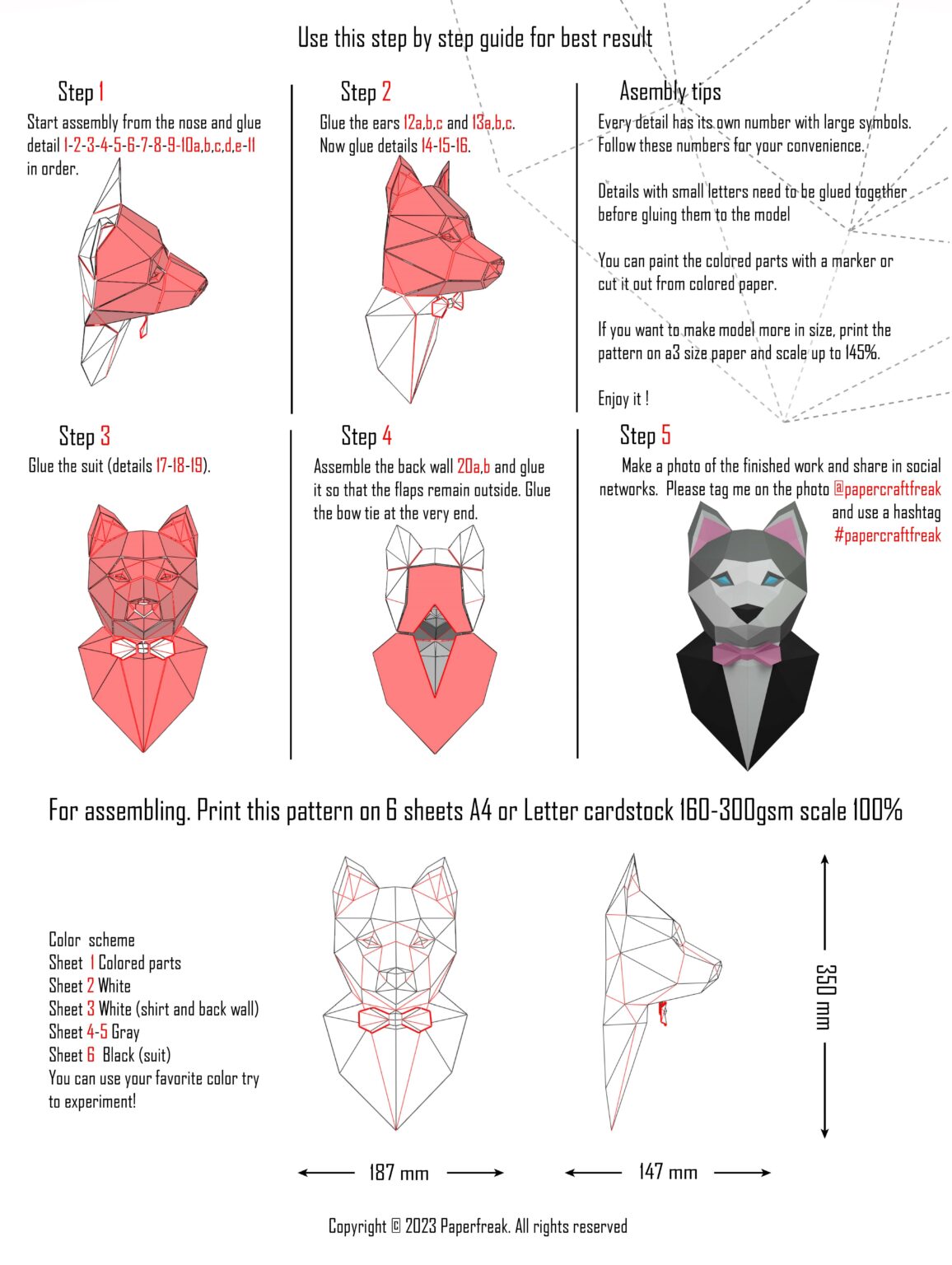 Use this step by step guide for best result

Step 1
Start assembly from the nose and glue detail 1-2-3-4-5-6-7-8-9-10a,b,c,d,e-11 in order.

Step 2
Glue the ears 12a,b,c and 13a,b,c.
Now glue details 14-15-16.

Asembly tips
Every detail has its own number with large symbols. Follow these numbers for your convenience.

Details with small letters need to be glued together before gluing them to the model

You can paint the colored parts with a marker or cut it out from colored paper.

If you want to make model more in size, print the pattern on a3 size paper and scale up to 145%.

Enjoy it !

Step 3
Glue the suit (details 17-18-19).

Step 4
Assemble the back wall 20a,b and glue it so that the flaps remain outside. Glue the bow tie at the very end.

Step 5
Make a photo of the finished work and share in social networks. Please tag me on the photo @papercraftfreak and use a hashtag #papercraftfreak

For assembling. Print this pattern on 6 sheets A4 or Letter cardstock 160-300gsm scale 100%

Color scheme
Sheet 1 Colored parts
Sheet 2 White
Sheet 3 White (shirt and back wall)
Sheet 4-5 Gray
Sheet 6 Black (suit)
You can use your favorite color try to experiment!

350 mm

187 mm

147 mm

Copyright © 2023 Paperfreak. All rights reserved