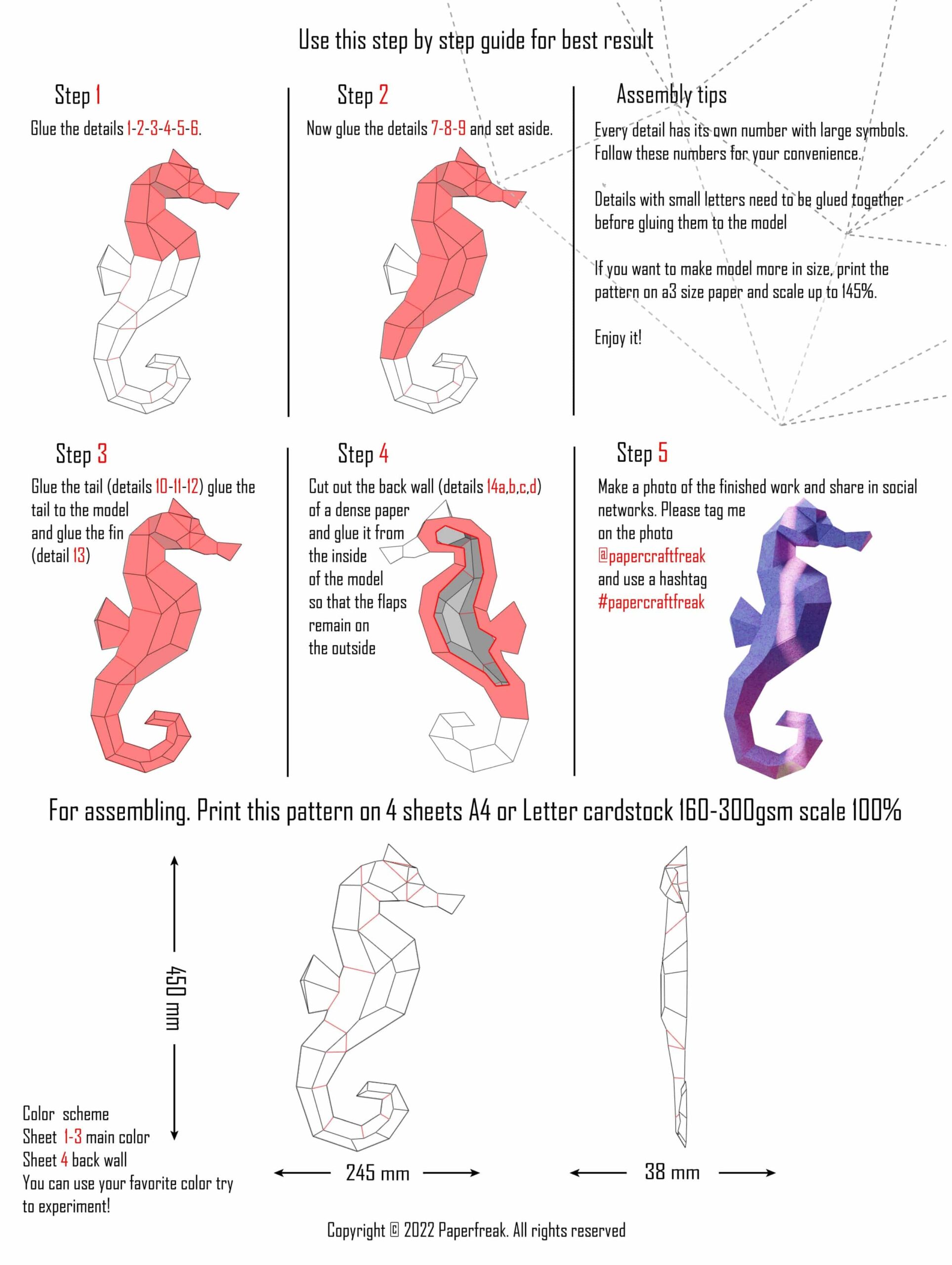 Use this step by step guide for best result

Step 1

Glue the details 1-2-3-4-5-6.

Step 2

Now glue the details 7-8-9 and set aside.

Assembly tips

Every detail has its own number with large symbols. Follow these numbers for your convenience.

Details with small letters need to be glued together before gluing them to the model

If you want to make model more in size, print the pattern on a3 size paper and scale up to 145%.

Enjoy it!

Step 3

Glue the tail (details 10-11-12) glue the tail to the model and glue the fin (detail 13)

Step 4

Cut out the back wall (details 14a,b,c,d) of a dense paper and glue it from the inside of the model so that the flaps remain on the outside

Step 5

Make a photo of the finished work and share in social networks. Please tag me on the photo @papercraftfreak and use a hashtag #papercraftfreak

For assembling. Print this pattern on 4 sheets A4 or Letter cardstock 160-300gsm scale 100%

450 mm

245 mm

38 mm

Color scheme
Sheet 1-3 main color
Sheet 4 back wall
You can use your favorite color try to experiment!

Copyright © 2022 Paperfreak. All rights reserved