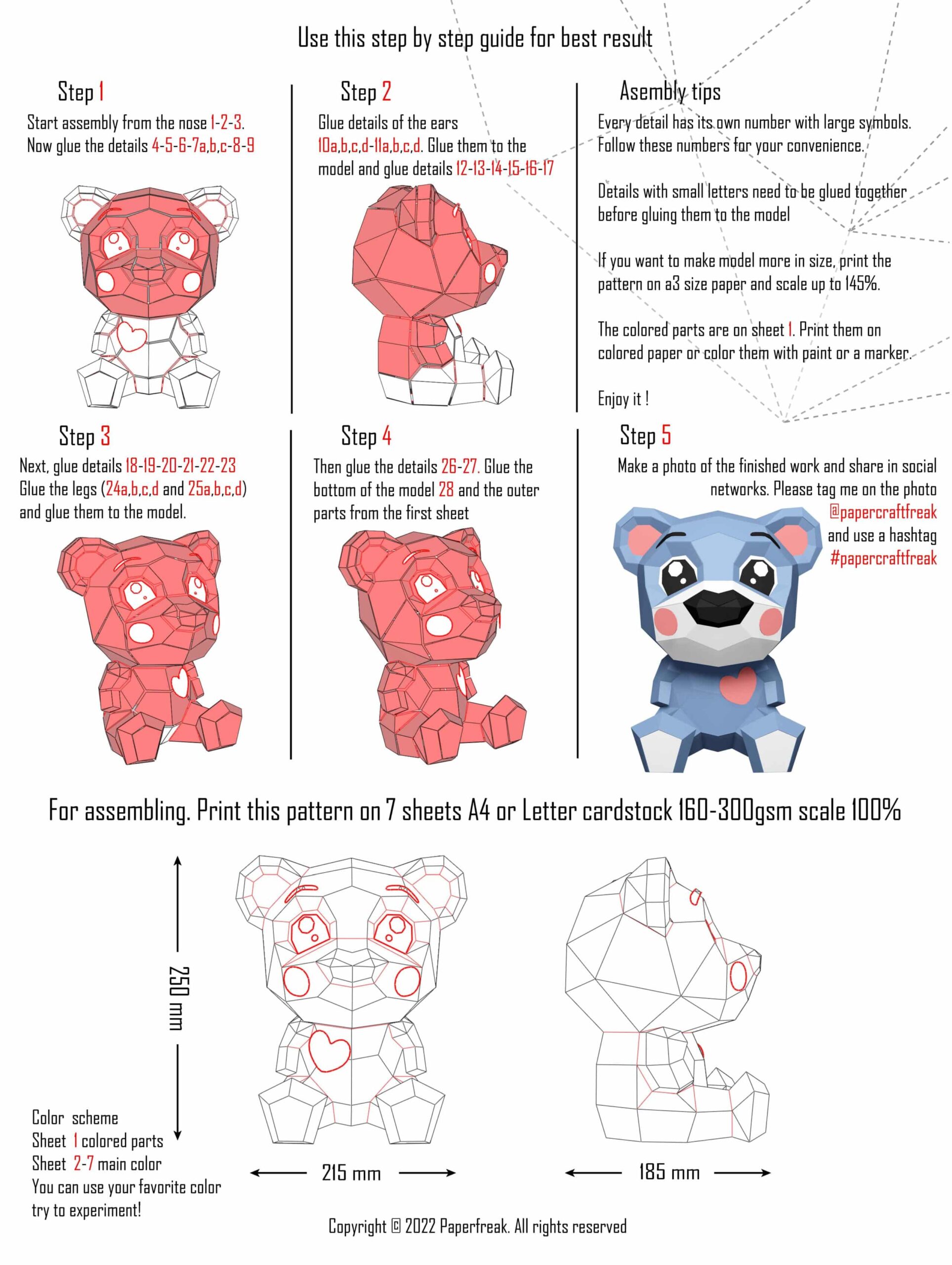 Use this step by step guide for best result

Step 1
Start assembly from the nose 1-2-3. Now glue the details 4-5-6-7a,b,c-8-9

Step 2
Glue details of the ears 10a,b,c,d-11a,b,c,d. Glue them to the model and glue details 12-13-14-15-16-17

Asembly tips
Every detail has its own number with large symbols. Follow these numbers for your convenience.

Details with small letters need to be glued together before gluing them to the model

If you want to make model more in size, print the pattern on a3 size paper and scale up to 145%.

The colored parts are on sheet 1. Print them on colored paper or color them with paint or a marker.

Enjoy it !

Step 3
Next, glue details 18-19-20-21-22-23 Glue the legs (24a,b,c,d and 25a,b,c,d) and glue them to the model.

Step 4
Then glue the details 26-27. Glue the bottom of the model 28 and the outer parts from the first sheet

Step 5
Make a photo of the finished work and share in social networks. Please tag me on the photo @papercraftfreak and use a hashtag #papercraftfreak

For assembling. Print this pattern on 7 sheets A4 or Letter cardstock 160-300gsm scale 100%

250 mm

215 mm

185 mm

Color scheme
Sheet 1 colored parts
Sheet 2-7 main color
You can use your favorite color try to experiment!

Copyright © 2022 Paperfreak. All rights reserved