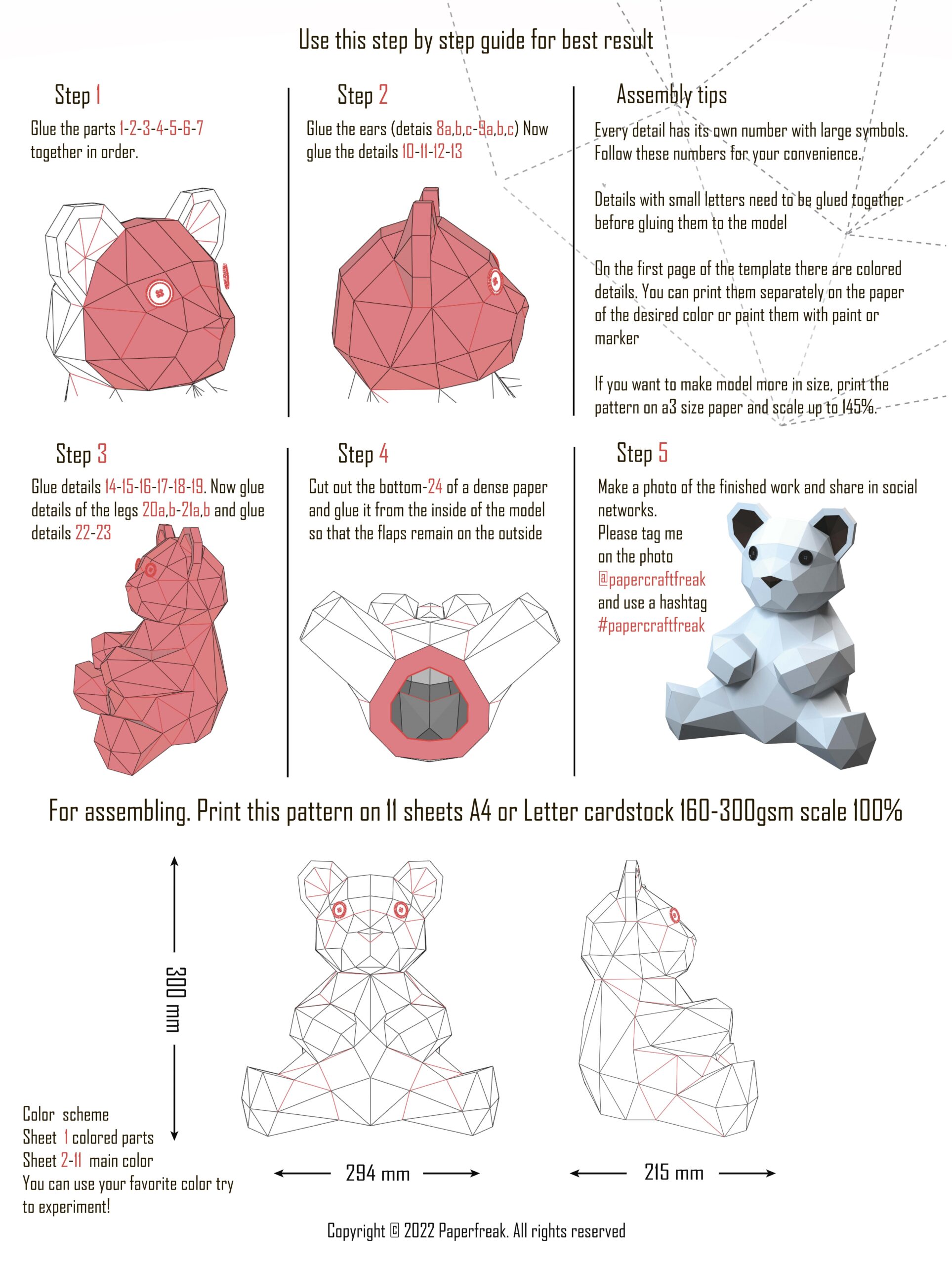 Use this step by step guide for best result

Step 1

Glue the parts 1-2-3-4-5-6-7 together in order.

Step 2

Glue the ears (detais 8a,b,c-9a,b,c) Now glue the details 10-11-12-13

Assembly tips

Every detail has its own number with large symbols. Follow these numbers for your convenience.

Details with small letters need to be glued together before gluing them to the model

On the first page of the template there are colored details. You can print them separately on the paper of the desired color or paint them with paint or marker

If you want to make model more in size, print the pattern on a3 size paper and scale up to 145%.

Step 3

Glue details 14-15-16-17-18-19. Now glue details of the legs 20a,b-21a,b and glue details 22-23

Step 4

Cut out the bottom-24 of a dense paper and glue it from the inside of the model so that the flaps remain on the outside

Step 5

Make a photo of the finished work and share in social networks.
Please tag me on the photo
@papercraftfreak
and use a hashtag
#papercraftfreak

For assembling. Print this pattern on 11 sheets A4 or Letter cardstock 160-300gsm scale 100%

300 mm

294 mm

215 mm

Color scheme
Sheet 1 colored parts
Sheet 2-11 main color
You can use your favorite color try to experiment!

Copyright © 2022 Paperfreak. All rights reserved