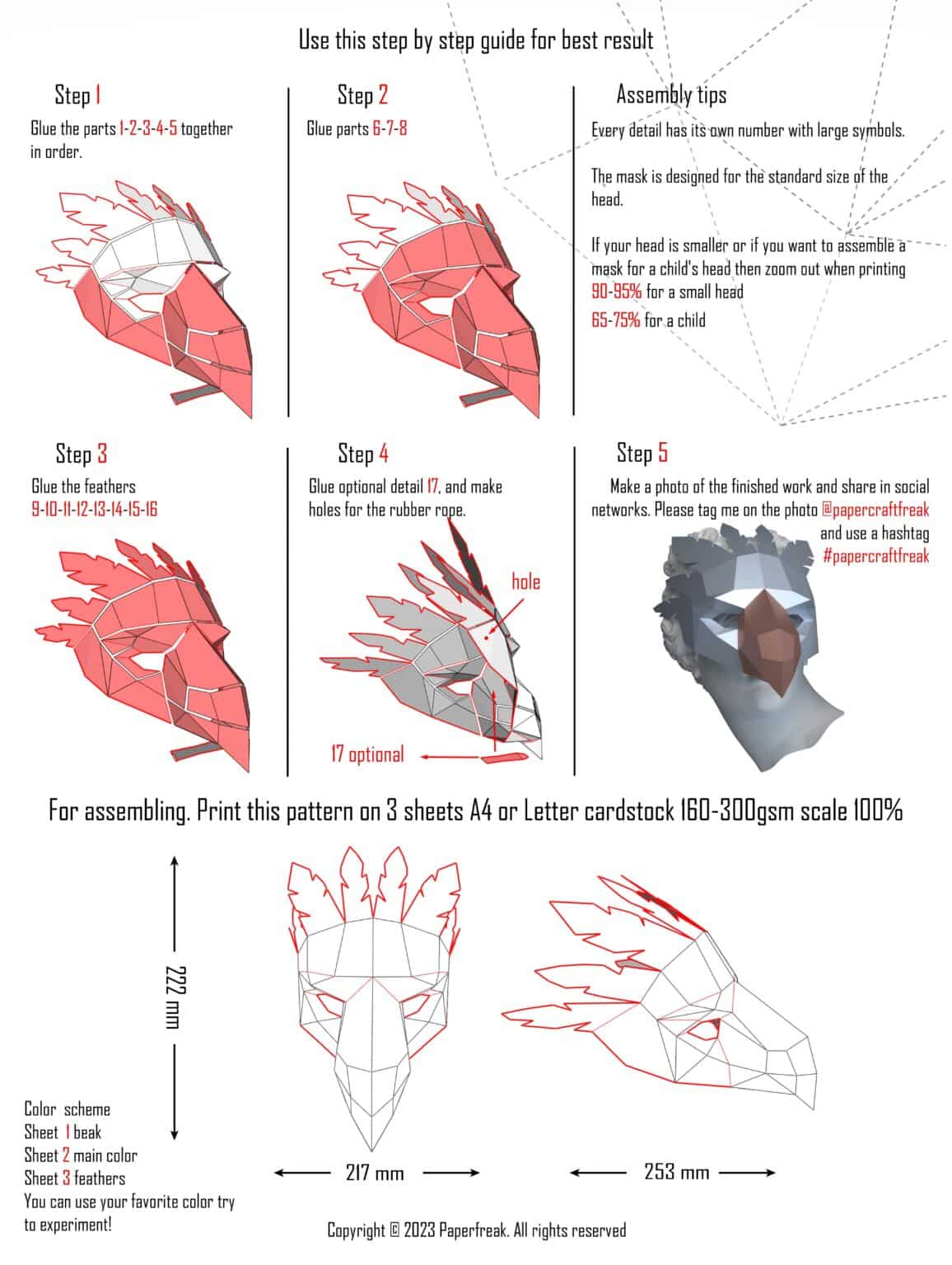 Use this step by step guide for best result

Step 1

Glue the parts 1-2-3-4-5 together in order.

Step 2

Glue parts 6-7-8

Assembly tips

Every detail has its own number with large symbols.

The mask is designed for the standard size of the head.

If your head is smaller or if you want to assemble a mask for a child's head then zoom out when printing 90-95% for a small head

65-75% for a child

Step 3

Glue the feathers 9-10-11-12-13-14-15-16

Step 4

Glue optional detail 17, and make holes for the rubber rope.

hole

17 optional

Step 5

Make a photo of the finished work and share in social networks. Please tag me on the photo @papercraftfreak and use a hashtag #papercraftfreak

For assembling. Print this pattern on 3 sheets A4 or Letter cardstock 160-300gsm scale 100%

222 mm

217 mm

253 mm

Color scheme
Sheet 1 beak
Sheet 2 main color
Sheet 3 feathers
You can use your favorite color try to experiment!

Copyright © 2023 Paperfreak. All rights reserved