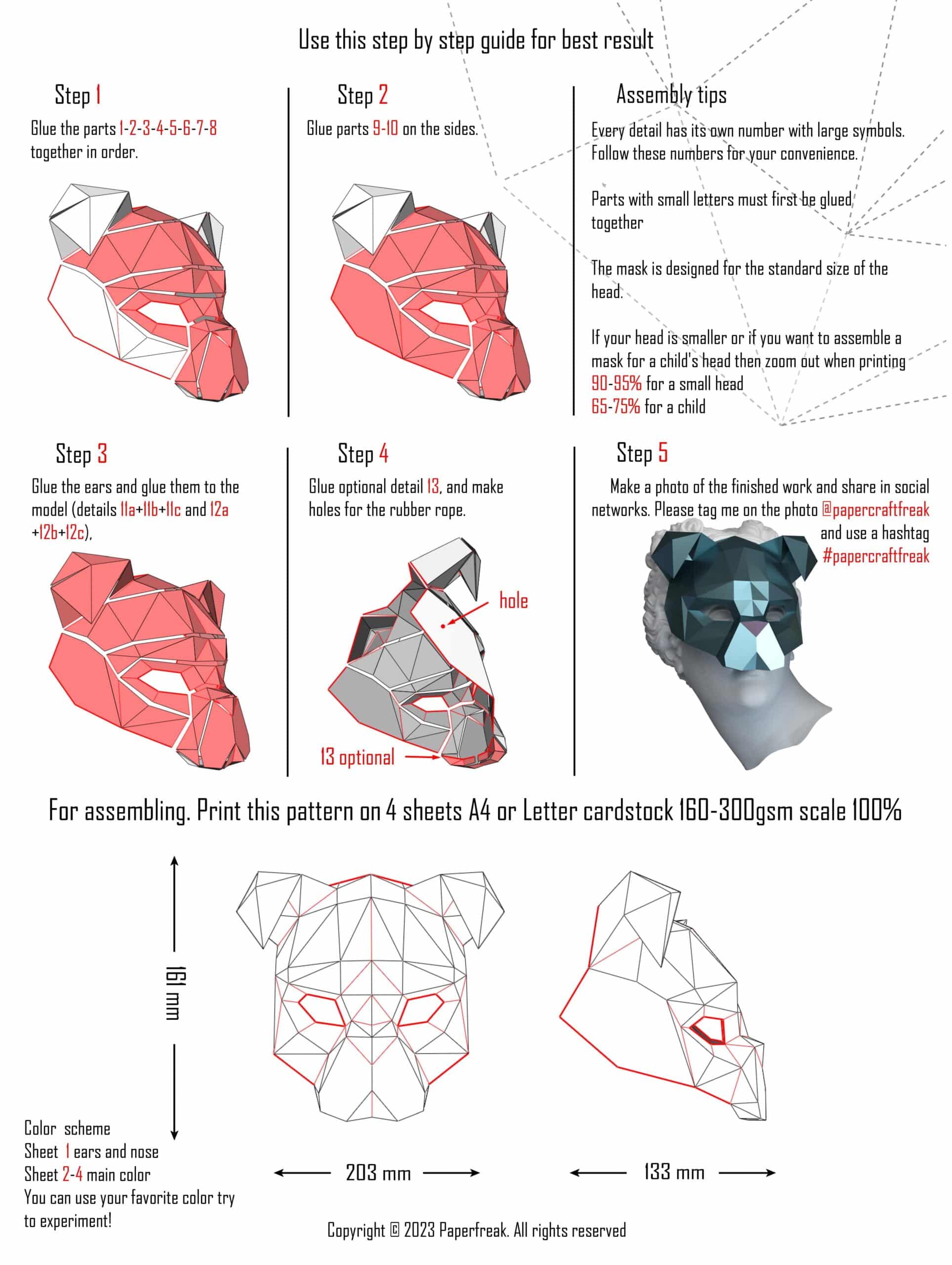 Use this step by step guide for best result

Step 1

Glue the parts 1-2-3-4-5-6-7-8 together in order.

Step 2

Glue parts 9-10 on the sides.

Assembly tips

Every detail has its own number with large symbols. Follow these numbers for your convenience.

Parts with small letters must first be glued together

The mask is designed for the standard size of the head.

If your head is smaller or if you want to assemble a mask for a child's head then zoom out when printing
90-95% for a small head
65-75% for a child

Step 3

Glue the ears and glue them to the model (details 11a+11b+11c and 12a +12b+12c),

Step 4

Glue optional detail 13, and make holes for the rubber rope.

hole

13 optional

Step 5

Make a photo of the finished work and share in social networks. Please tag me on the photo @papercraftfreak and use a hashtag #papercraftfreak

For assembling. Print this pattern on 4 sheets A4 or Letter cardstock 160-300gsm scale 100%

161 mm

203 mm

133 mm

Color scheme
Sheet 1 ears and nose
Sheet 2-4 main color
You can use your favorite color try to experiment!

Copyright © 2023 Paperfreak. All rights reserved