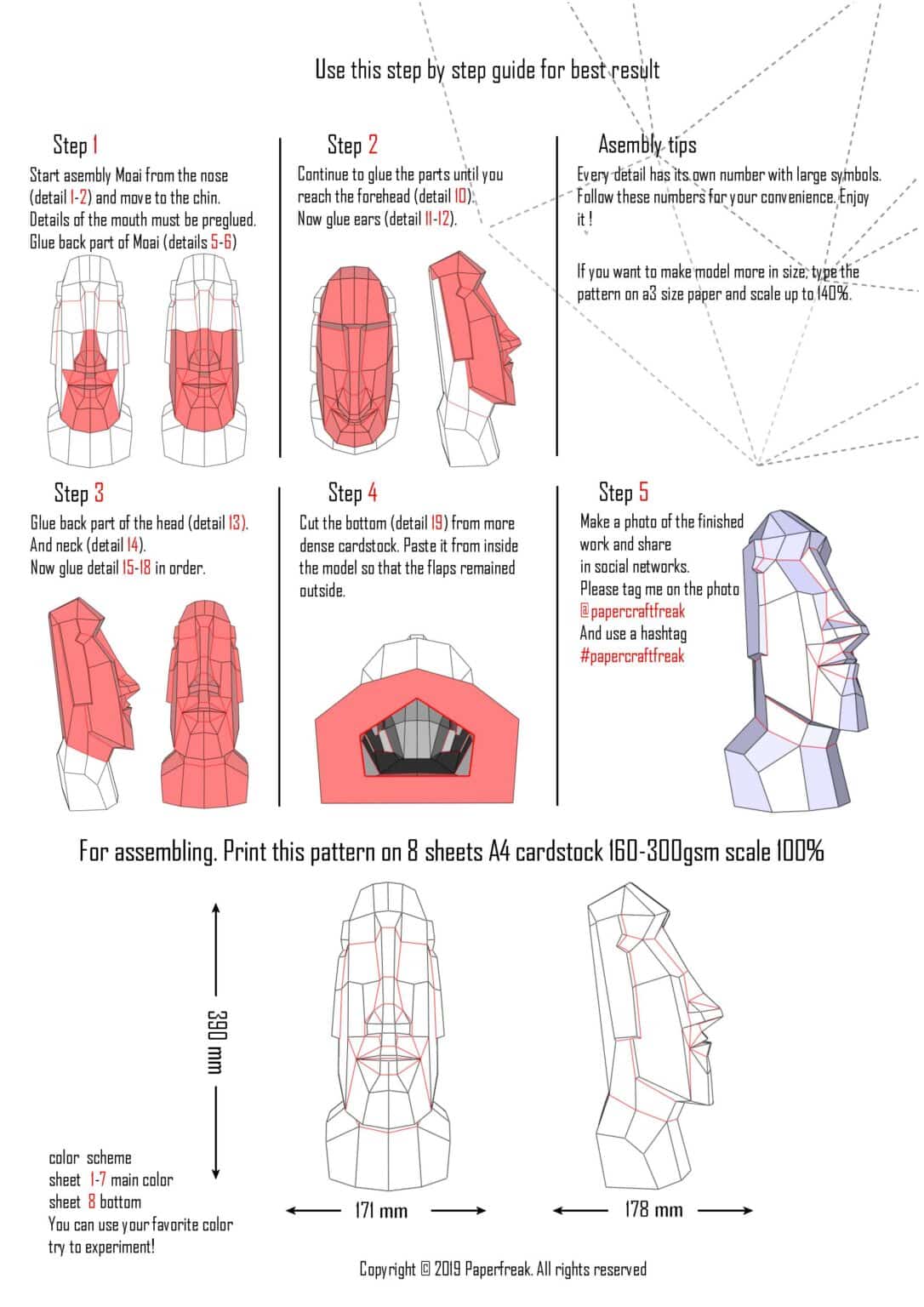 Use this step by step guide for best result

Step 1

Start asembly Moai from the nose (detail 1-2) and move to the chin. Details of the mouth must be preglued. Glue back part of Moai (details 5-6)

Step 2

Continue to glue the parts until you reach the forehead (detail 10). Now glue ears (detail 11-12).

Asembly tips

Every detail has its own number with large symbols. Follow these numbers for your convenience. Enjoy it !

If you want to make model more in size, type the pattern on a3 size paper and scale up to 140%.

Step 3

Glue back part of the head (detail 13). And neck (detail 14). Now glue detail 15-18 in order.

Step 4

Cut the bottom (detail 19) from more dense cardstock. Paste it from inside the model so that the flaps remained outside.

Step 5

Make a photo of the finished work and share in social networks. Please tag me on the photo @papercraftfreak And use a hashtag #papercraftfreak

For assembling. Print this pattern on 8 sheets A4 cardstock 160-300gsm scale 100%

390 mm

171 mm

178 mm

color scheme
sheet 1-7 main color
sheet 8 bottom
You can use your favorite color try to experiment!

Copyright © 2019 Paperfreak. All rights reserved