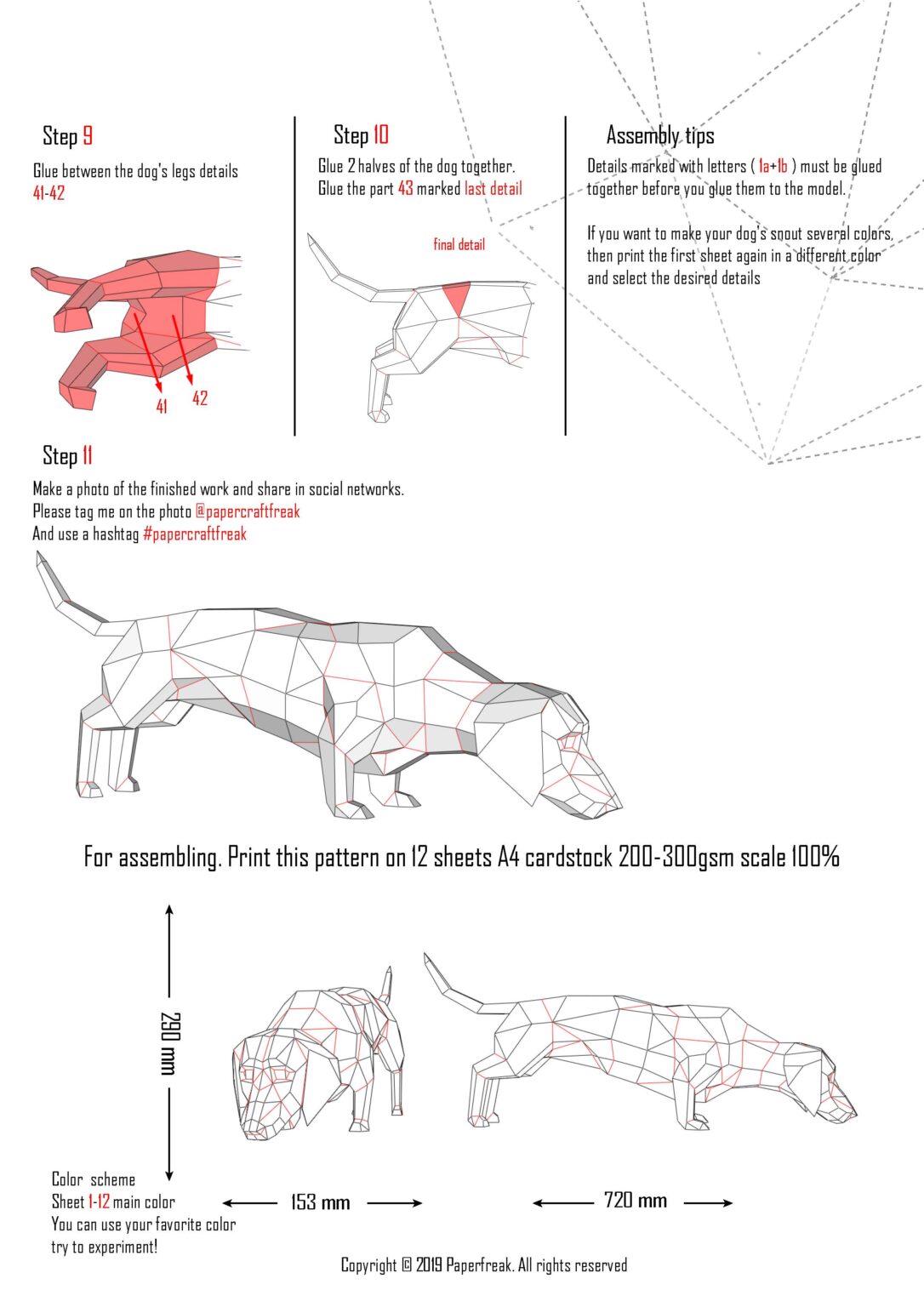 Step 9

Glue between the dog's legs details 41-42

41
42

Step 10

Glue 2 halves of the dog together. Glue the part 43 marked last detail

final detail

Assembly tips

Details marked with letters ( 1a+1b ) must be glued together before you glue them to the model.

If you want to make your dog's snout several colors, then print the first sheet again in a different color and select the desired details

Step 11

Make a photo of the finished work and share in social networks.
Please tag me on the photo @papercraftfreak
And use a hashtag #papercraftfreak

For assembling. Print this pattern on 12 sheets A4 cardstock 200-300gsm scale 100%

290 mm

153 mm

720 mm

Color scheme
Sheet 1-12 main color
You can use your favorite color
try to experiment!

Copyright © 2019 Paperfreak. All rights reserved